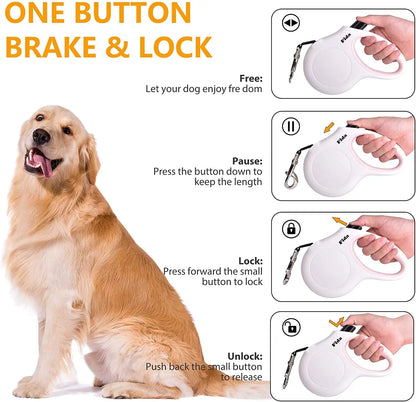 ONE BUTTON BRAKE & LOCK

Free:
Let your dog enjoy fre dom

Fida

Pause:
Press the button down to keep the length

Fida

Lock:
Press forward the small button to lock

Fida

Unlock:
Push back the small button to release

Fida